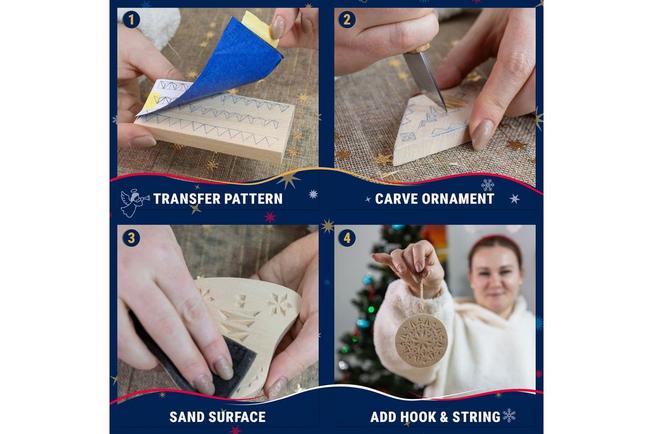 1
TRANSFER PATTERN

2
CARVE ORNAMENT

3
SAND SURFACE

4
ADD HOOK & STRING