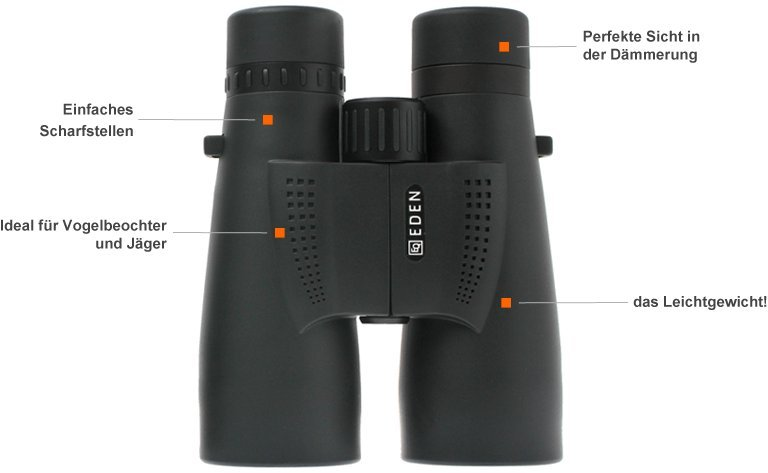 Perfekte Sicht in der Dämmerung

Einfaches Scharfstellen

Ideal für Vogelbeochter und Jäger

EDEN

das Leichtgewicht!